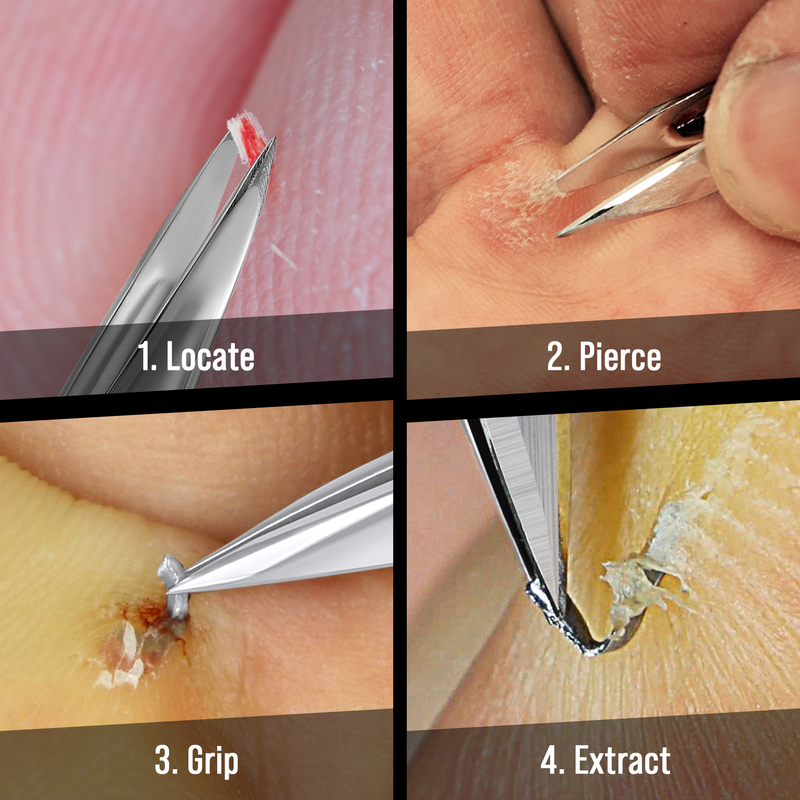 1. Locate

2. Pierce

3. Grip

4. Extract